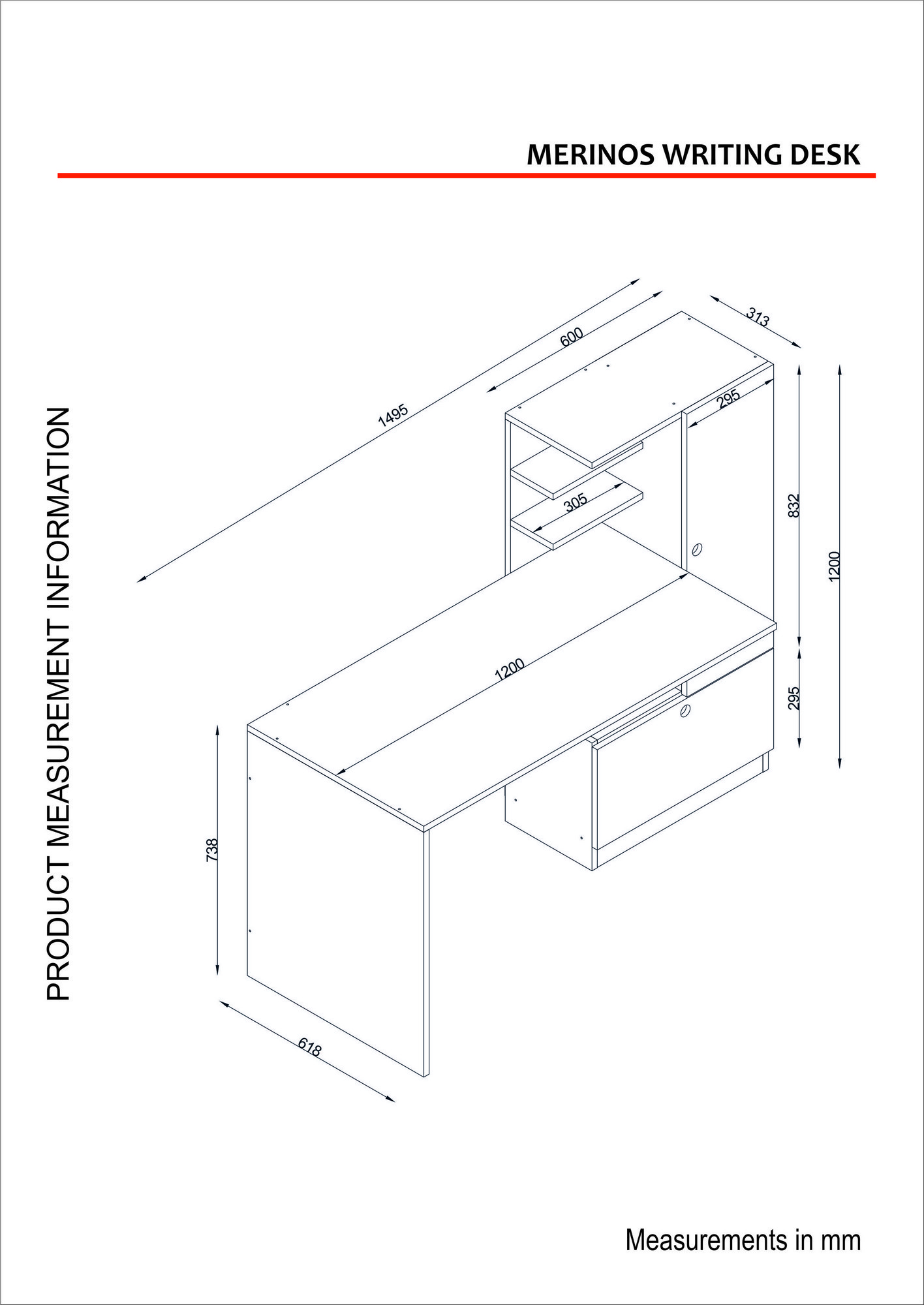 MERINOS WRITING DESK

PRODUCT MEASUREMENT INFORMATION

1495
600
313
295
305
832
1200
1200
295
738
618

Measurements in mm