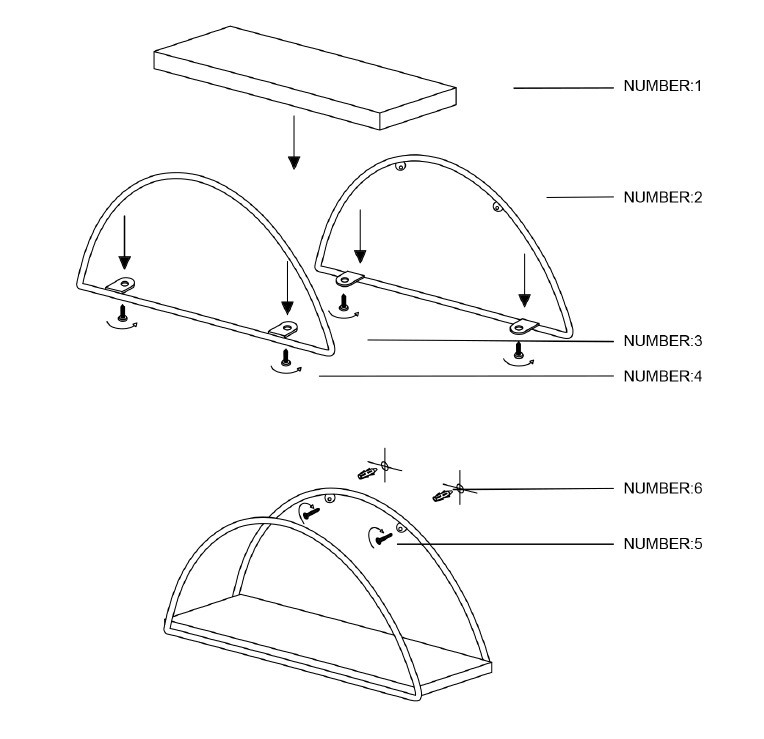 NUMBER:1

NUMBER:2

NUMBER:3

NUMBER:4

NUMBER:6

NUMBER:5